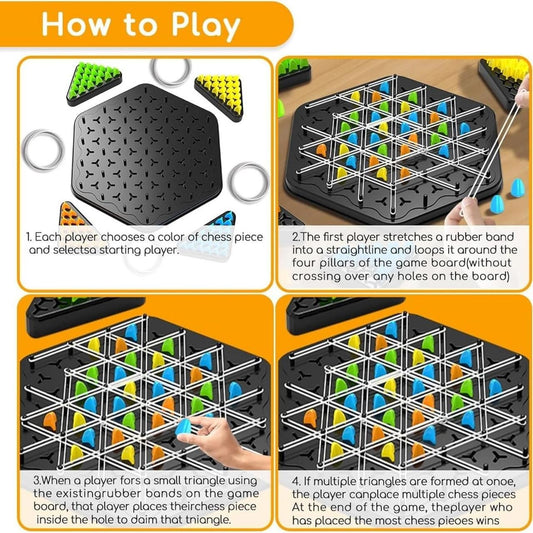 How to Play

1. Each player chooses a color of chess piece and selectsa starting player.

2.The first player stretches a rubber band into a straightline and loops it around the four pillars of the game board(without crossing over any holes on the board)

3.When a player fors a small triangle using the existingrubber bands on the game board, that player places theirchess piece inside the hole to daim that tniangle.

4. If multiple triangles are formed at onoe, the player canplace multiple chess pieces At the end of the game, theplayer who has placed the most chess pieoes wins